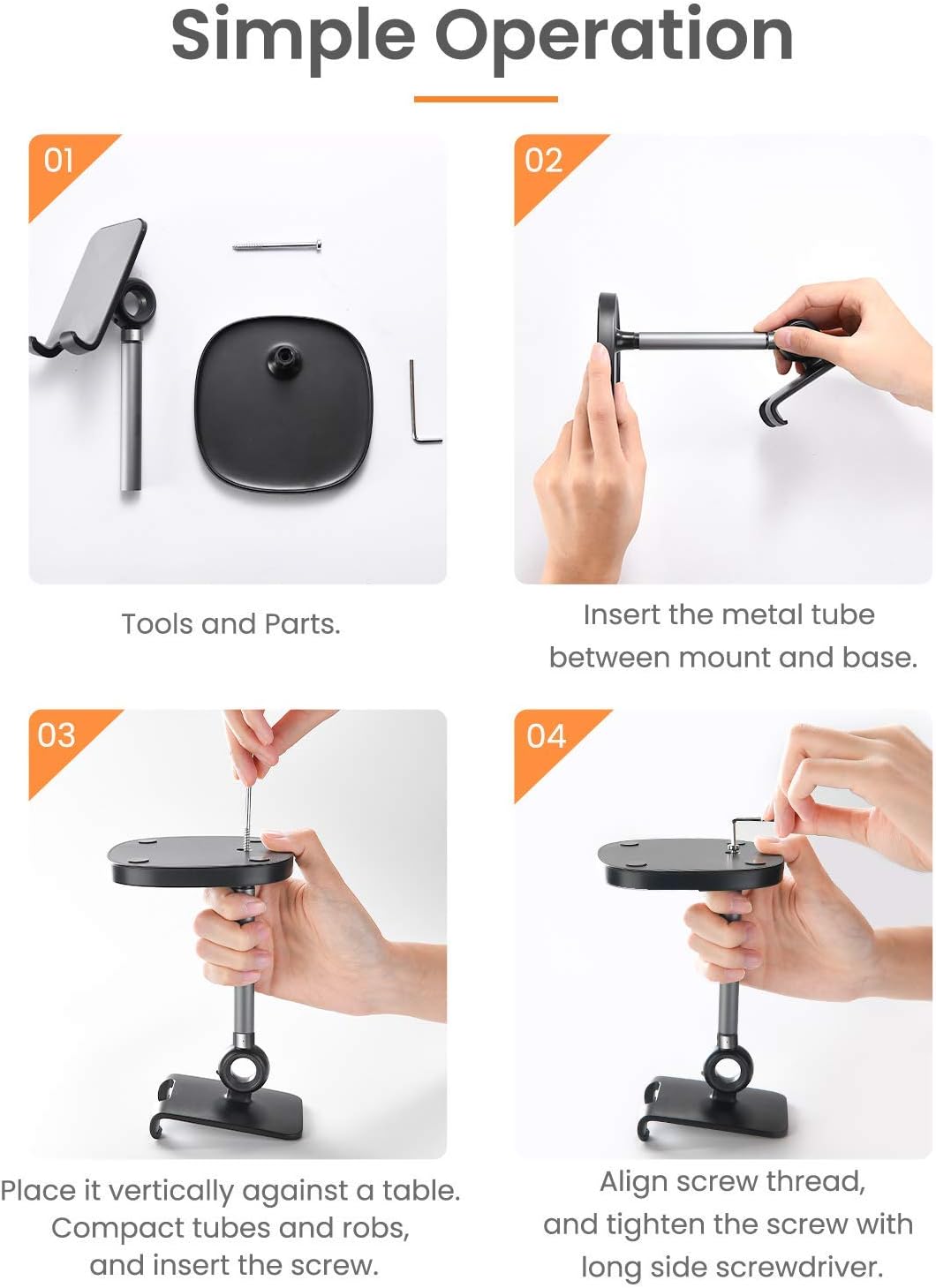 Simple Operation

01

Tools and Parts.

02

Insert the metal tube between mount and base.

03

Place it vertically against a table. Compact tubes and robs, and insert the screw.

04

Align screw thread, and tighten the screw with long side screwdriver.